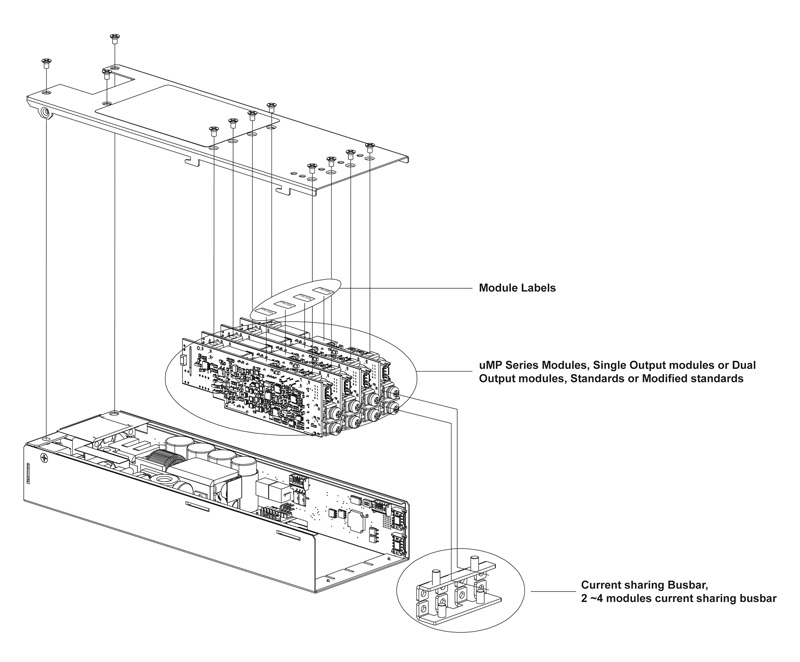 Module Labels

uMP Series Modules, Single Output modules or Dual Output modules, Standards or Modified standards

Current sharing Busbar,
2 ~4 modules current sharing busbar